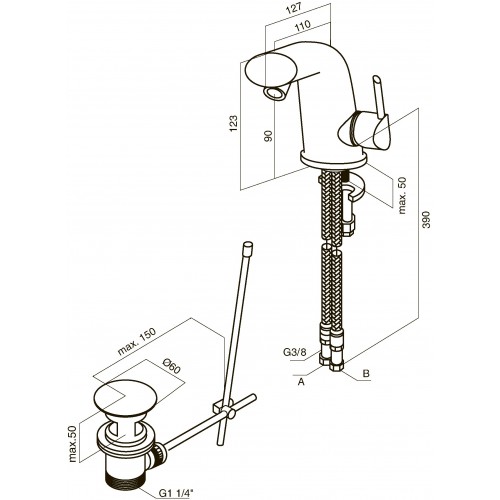 127
110
123
90
max. 50
390
G3/8
A
B
max. 150
Ø60
max.50
G1 1/4"