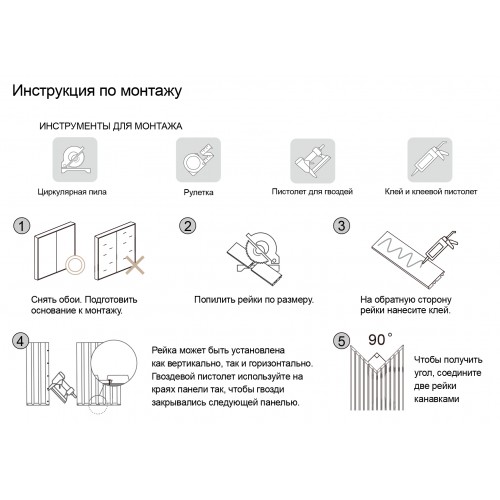 Инструкция по монтажу

ИНСТРУМЕНТЫ ДЛЯ МОНТАЖА

Циркулярная пила

Рулетка

Пистолет для гвоздей

Клей и клеевой пистолет

1

Снять обои. Подготовить основание к монтажу.

2

Попилить рейки по размеру.

3

На обратную сторону рейки нанесите клей.

4

Рейка может быть установлена как вертикально, так и горизонтально. Гвоздевой пистолет используйте на краях панели так, чтобы гвозди закрывались следующей панелью.

5

90°

Чтобы получить угол, соедините две рейки канавками