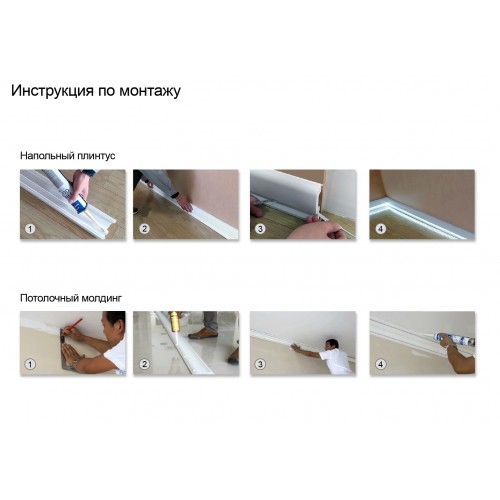 Инструкция по монтажу

Напольный плинтус

1

2

3

4

Потолочный молдинг

1

2

3

4